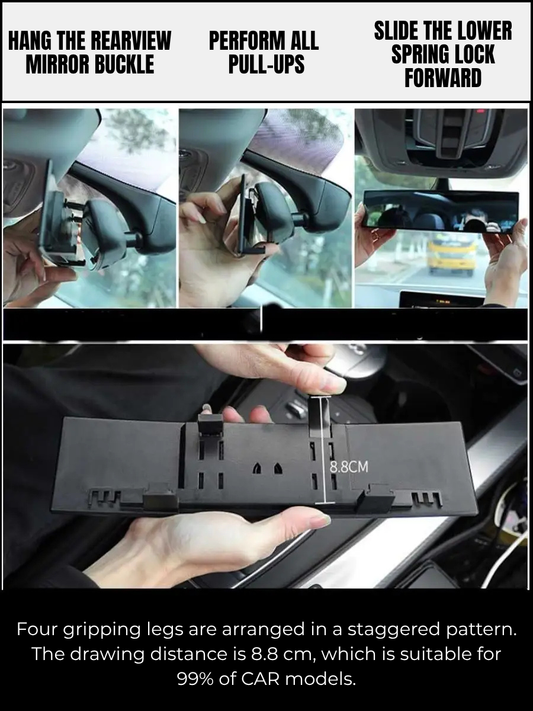 HANG THE REARVIEW MIRROR BUCKLE

PERFORM ALL PULL-UPS

SLIDE THE LOWER SPRING LOCK FORWARD

8.8CM

Four gripping legs are arranged in a staggered pattern. The drawing distance is 8.8 cm, which is suitable for 99% of CAR models.